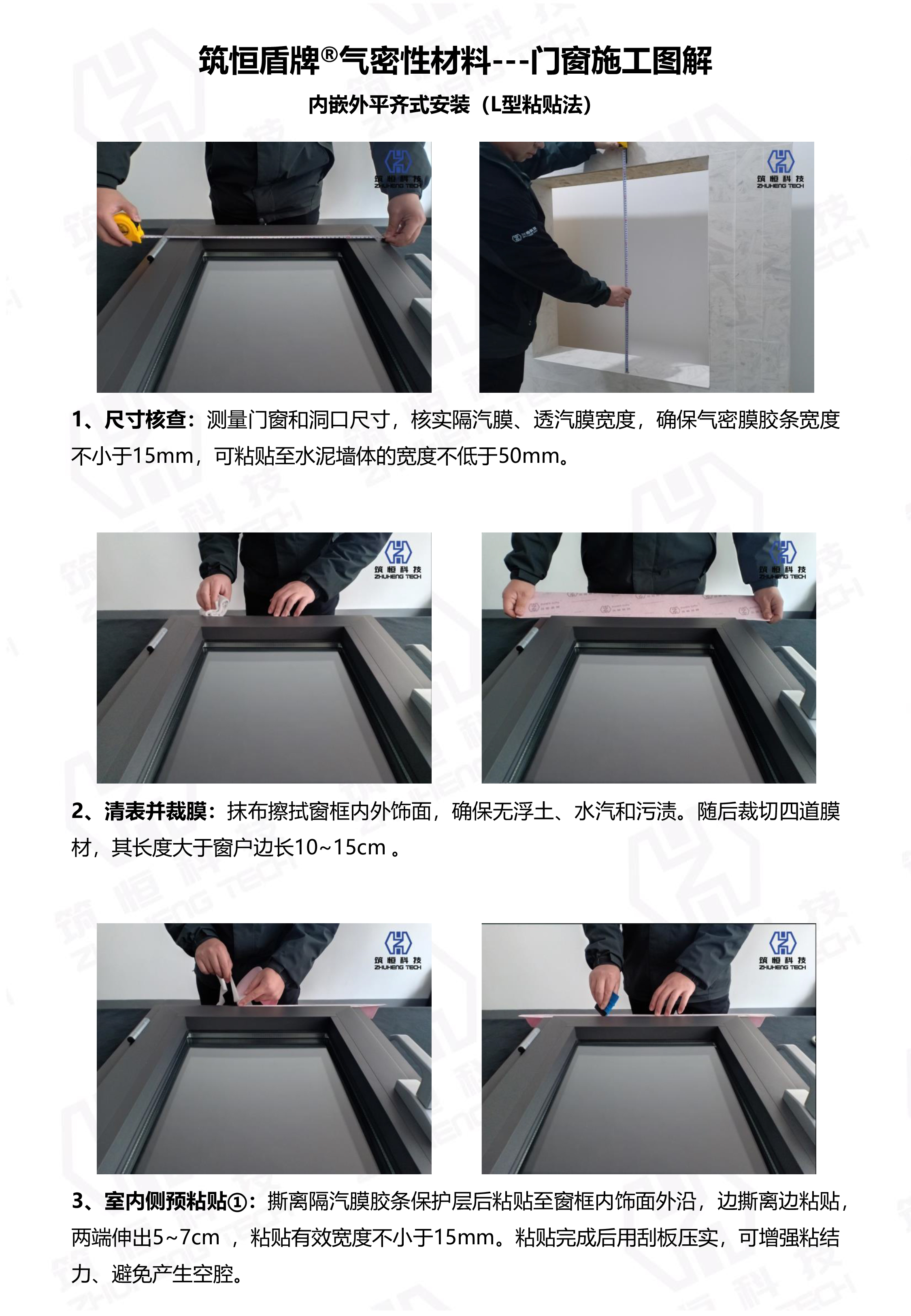 筑恒盾牌®气密性材料---门窗施工图解

内嵌外平齐式安装（L型粘贴法）

筑恒科技
ZHUHENG TECH

筑恒科技
ZHUHENG TECH

1、尺寸核查：测量门窗和洞口尺寸，核实隔汽膜、透汽膜宽度，确保气密膜胶条宽度不小于15mm，可粘贴至水泥墙体的宽度不低于50mm。

筑恒科技
ZHUHENG TECH

筑恒科技
ZHUHENG TECH

2、清表并裁膜：抹布擦拭窗框内外饰面，确保无浮土、水汽和污渍。随后裁切四道膜材，其长度大于窗户边长10~15cm 。

筑恒科技
ZHUHENG TECH

筑恒科技
ZHUHENG TECH

3、室内侧预粘贴①：撕离隔汽膜胶条保护层后粘贴至窗框内饰面外沿，边撕离边粘贴，两端伸出5~7cm ，粘贴有效宽度不小于15mm。粘贴完成后用刮板压实，可增强粘结力、避免产生空腔。