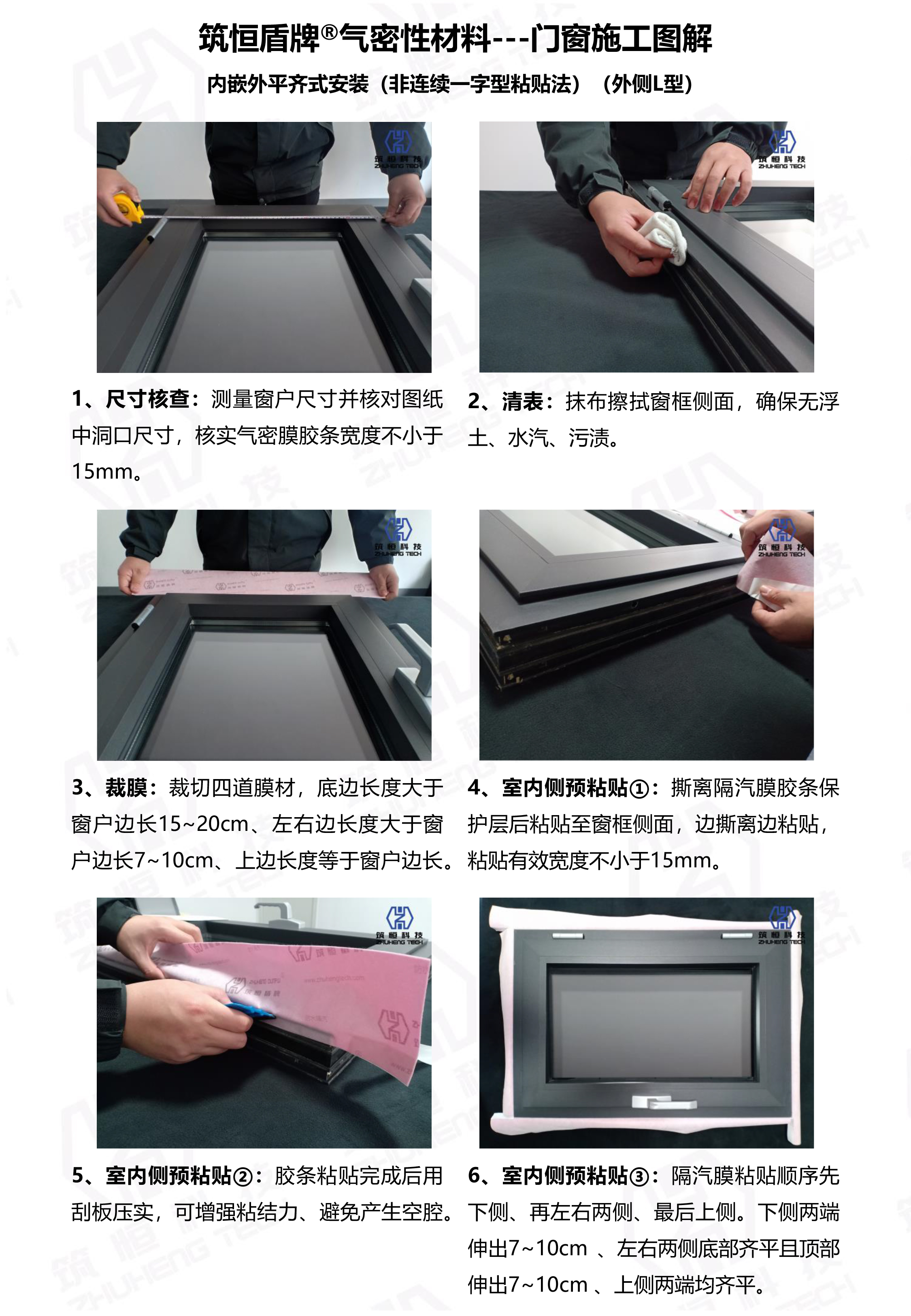 筑恒盾牌®气密性材料---门窗施工图解

内嵌外平齐式安装（非连续一字型粘贴法）（外侧L型）

筑恒科技
ZHUHENG TECH

筑恒科技
ZHUHENG TECH

1、尺寸核查：测量窗户尺寸并核对图纸中洞口尺寸，核实气密膜胶条宽度不小于15mm。

2、清表：抹布擦拭窗框侧面，确保无浮土、水汽、污渍。

筑恒科技
ZHUHENG TECH

筑恒科技
ZHUHENG TECH

3、裁膜：裁切四道膜材，底边长度大于窗户边长15~20cm、左右边长度大于窗户边长7~10cm、上边长度等于窗户边长。

4、室内侧预粘贴①：撕离隔汽膜胶条保护层后粘贴至窗框侧面，边撕离边粘贴，粘贴有效宽度不小于15mm。

筑恒科技
ZHUHENG TECH

筑恒科技
ZHUHENG TECH

5、室内侧预粘贴②：胶条粘贴完成后用刮板压实，可增强粘结力、避免产生空腔。

6、室内侧预粘贴③：隔汽膜粘贴顺序先下侧、再左右两侧、最后上侧。下侧两端伸出7~10cm 、左右两侧底部齐平且顶部伸出7~10cm 、上侧两端均齐平。