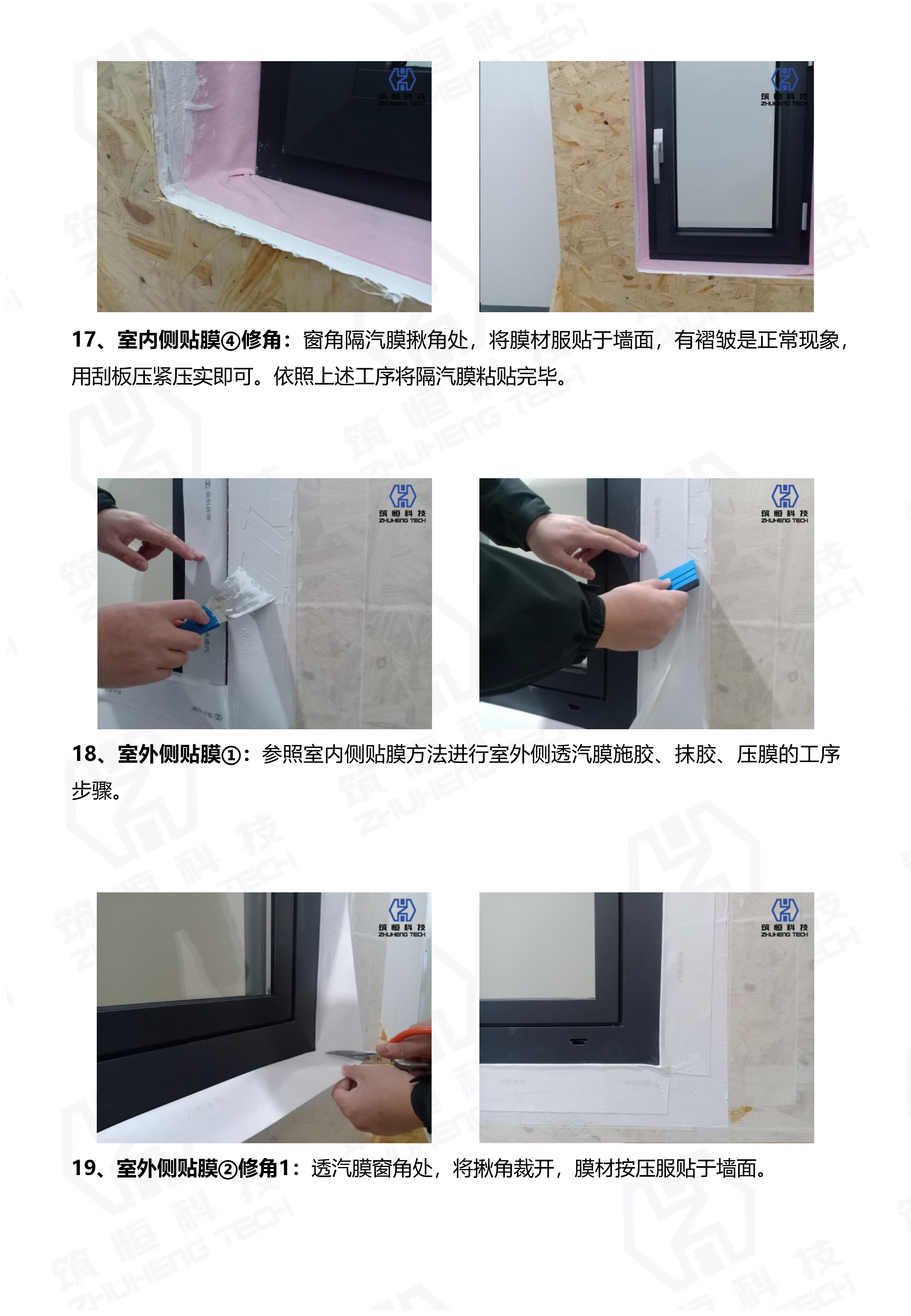 筑恒科技 ZHUHENG TECH

筑恒科技 ZHUHENG TECH

17、室内侧贴膜④修角：窗角隔汽膜揪角处，将膜材服贴于墙面，有褶皱是正常现象，用刮板压紧压实即可。依照上述工序将隔汽膜粘贴完毕。

筑恒科技 ZHUHENG TECH

筑恒科技 ZHUHENG TECH

18、室外侧贴膜①：参照室内侧贴膜方法进行室外侧透汽膜施胶、抹胶、压膜的工序步骤。

筑恒科技 ZHUHENG TECH

筑恒科技 ZHUHENG TECH

19、室外侧贴膜②修角1：透汽膜窗角处，将揪角裁开，膜材按压服贴于墙面。