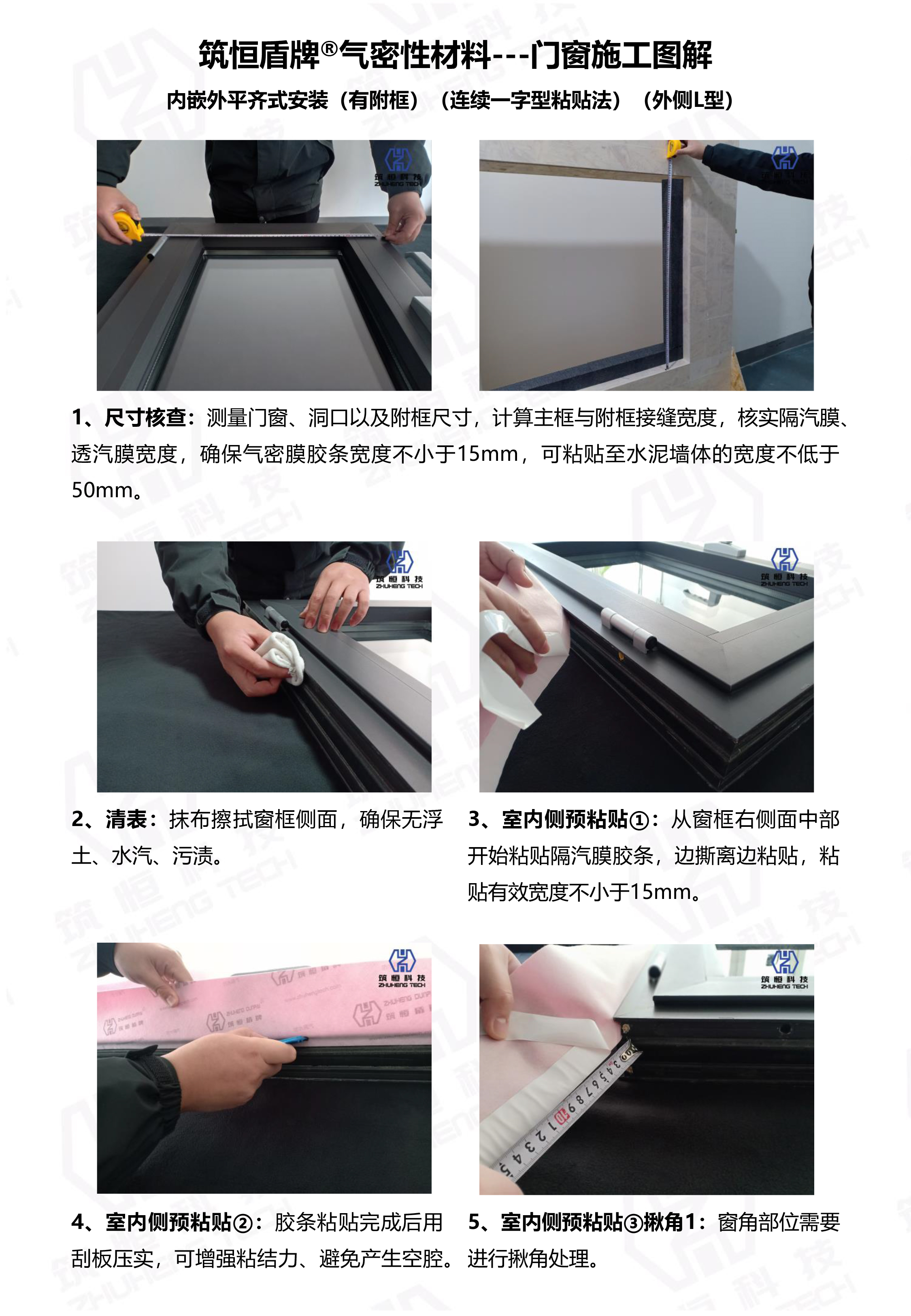 筑恒盾牌®气密性材料---门窗施工图解

内嵌外平齐式安装（有附框）（连续一字型粘贴法）（外侧L型）

筑恒科技 ZHUHENG TECH

筑恒科技 ZHUHENG TECH

1、尺寸核查：测量门窗、洞口以及附框尺寸，计算主框与附框接缝宽度，核实隔汽膜、透汽膜宽度，确保气密膜胶条宽度不小于15mm，可粘贴至水泥墙体的宽度不低于50mm。

筑恒科技 ZHUHENG TECH

筑恒科技 ZHUHENG TECH

2、清表：抹布擦拭窗框侧面，确保无浮土、水汽、污渍。

3、室内侧预粘贴①：从窗框右侧面中部开始粘贴隔汽膜胶条，边撕离边粘贴，粘贴有效宽度不小于15mm。

筑恒科技 ZHUHENG TECH

筑恒科技 ZHUHENG TECH

4、室内侧预粘贴②：胶条粘贴完成后用刮板压实，可增强粘结力、避免产生空腔。

5、室内侧预粘贴③揪角1：窗角部位需要进行揪角处理。